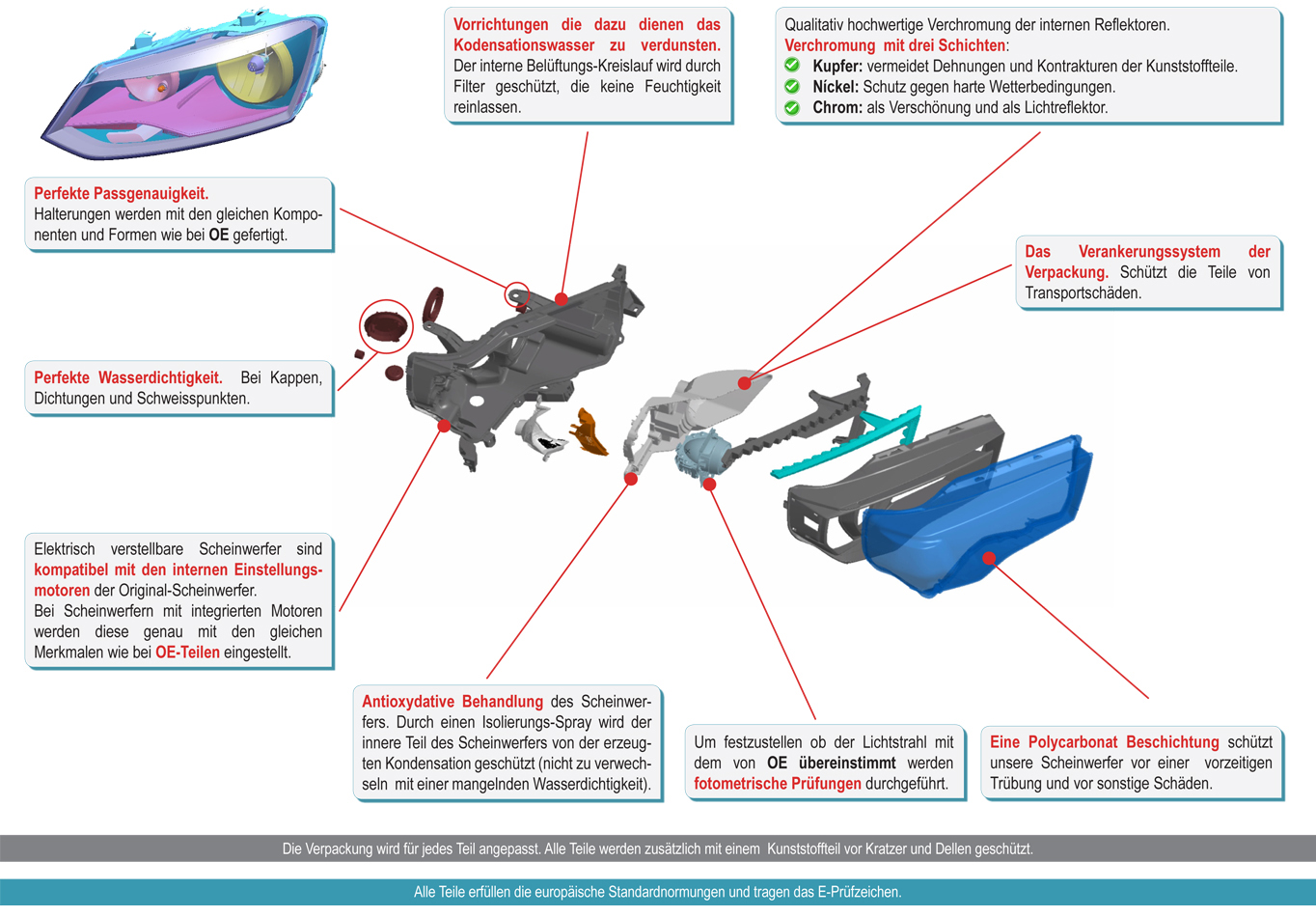 Vorrichtungen die dazu dienen das Kodensationswasser zu verdunsten. Der interne Belüftungs-Kreislauf wird durch Filter geschützt, die keine Feuchtigkeit reinlassen.

Qualitativ hochwertige Verchromung der internen Reflektoren.
Verchromung mit drei Schichten:
Kupfer: vermeidet Dehnungen und Kontrakturen der Kunststoffteile.
Nickel: Schutz gegen harte Wetterbedingungen.
Chrom: als Verschönung und als Lichtreflektor.

Perfekte Passgenauigkeit.
Halterungen werden mit den gleichen Komponenten und Formen wie bei OE gefertigt.

Das Verankerungssystem der Verpackung. Schützt die Teile von Transportschäden.

Perfekte Wasserdichtigkeit. Bei Kappen, Dichtungen und Schweisspunkten.

Elektrisch verstellbare Scheinwerfer sind kompatibel mit den internen Einstellungsmotoren der Original-Scheinwerfer.
Bei Scheinwerfern mit integrierten Motoren werden diese genau mit den gleichen Merkmalen wie bei OE-Teilen eingestellt.

Antioxydative Behandlung des Scheinwerfers. Durch einen Isolierungs-Spray wird der innere Teil des Scheinwerfers von der erzeugten Kondensation geschützt (nicht zu verwechseln mit einer mangelnden Wasserdichtigkeit).

Um festzustellen ob der Lichtstrahl mit dem von OE übereinstimmt werden fotometrische Prüfungen durchgeführt.

Eine Polycarbonat Beschichtung schützt unsere Scheinwerfer vor einer vorzeitigen Trübung und vor sonstige Schäden.

Die Verpackung wird für jedes Teil angepasst. Alle Teile werden zusätzlich mit einem Kunststoffteil vor Kratzer und Dellen geschützt.

Alle Teile erfüllen die europäische Standardnormungen und tragen das E-Prüfzeichen.